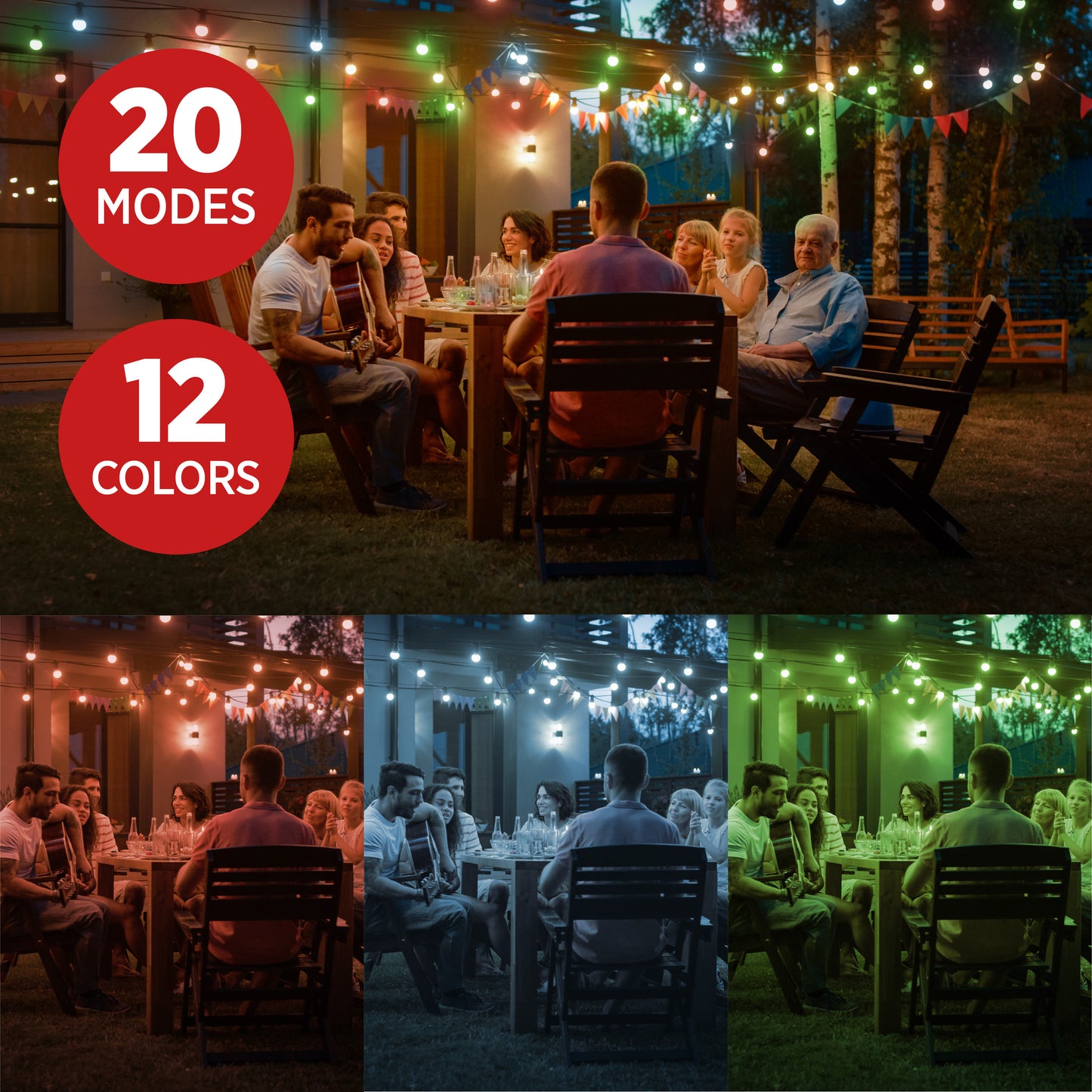 20
MODES

12
COLORS