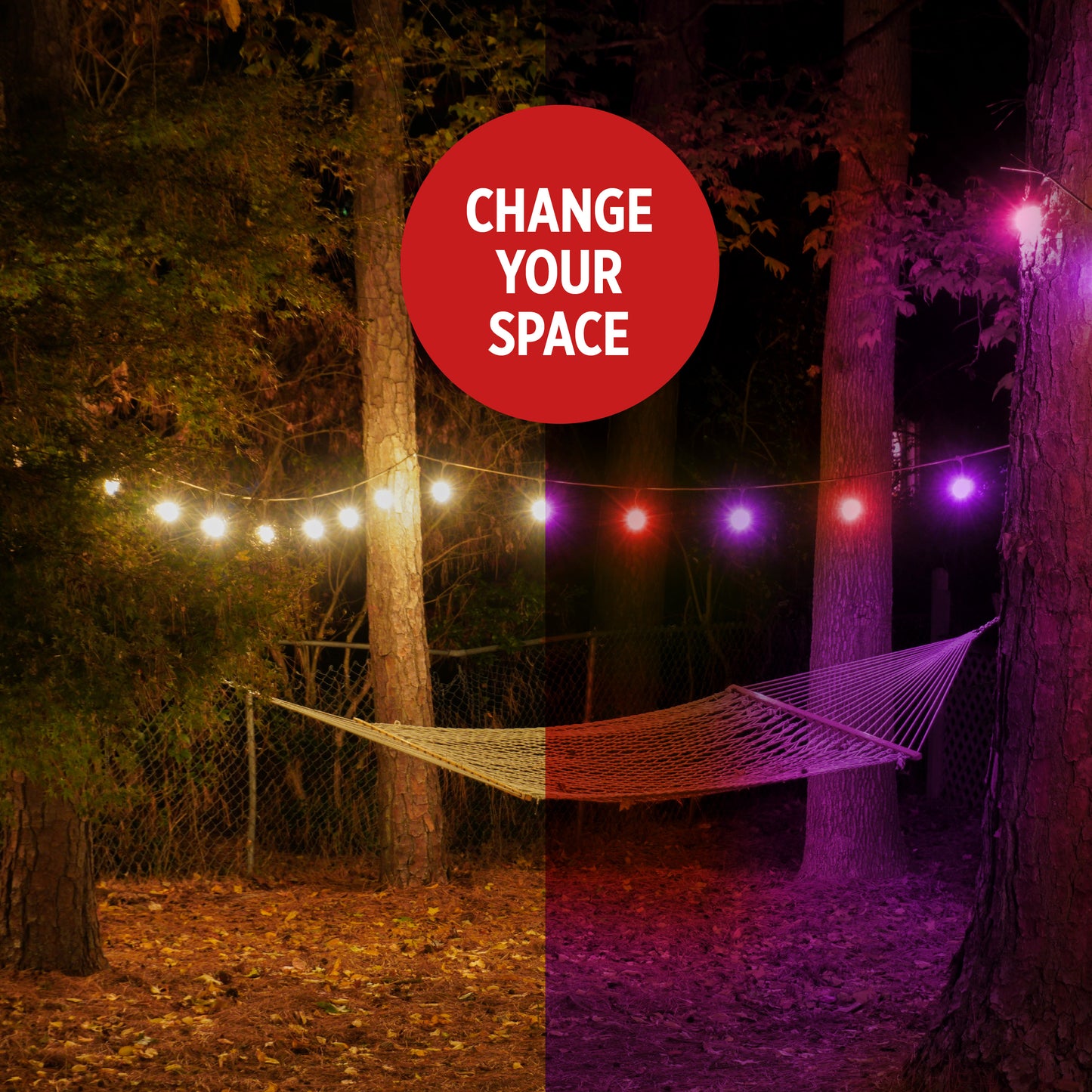 CHANGE YOUR SPACE