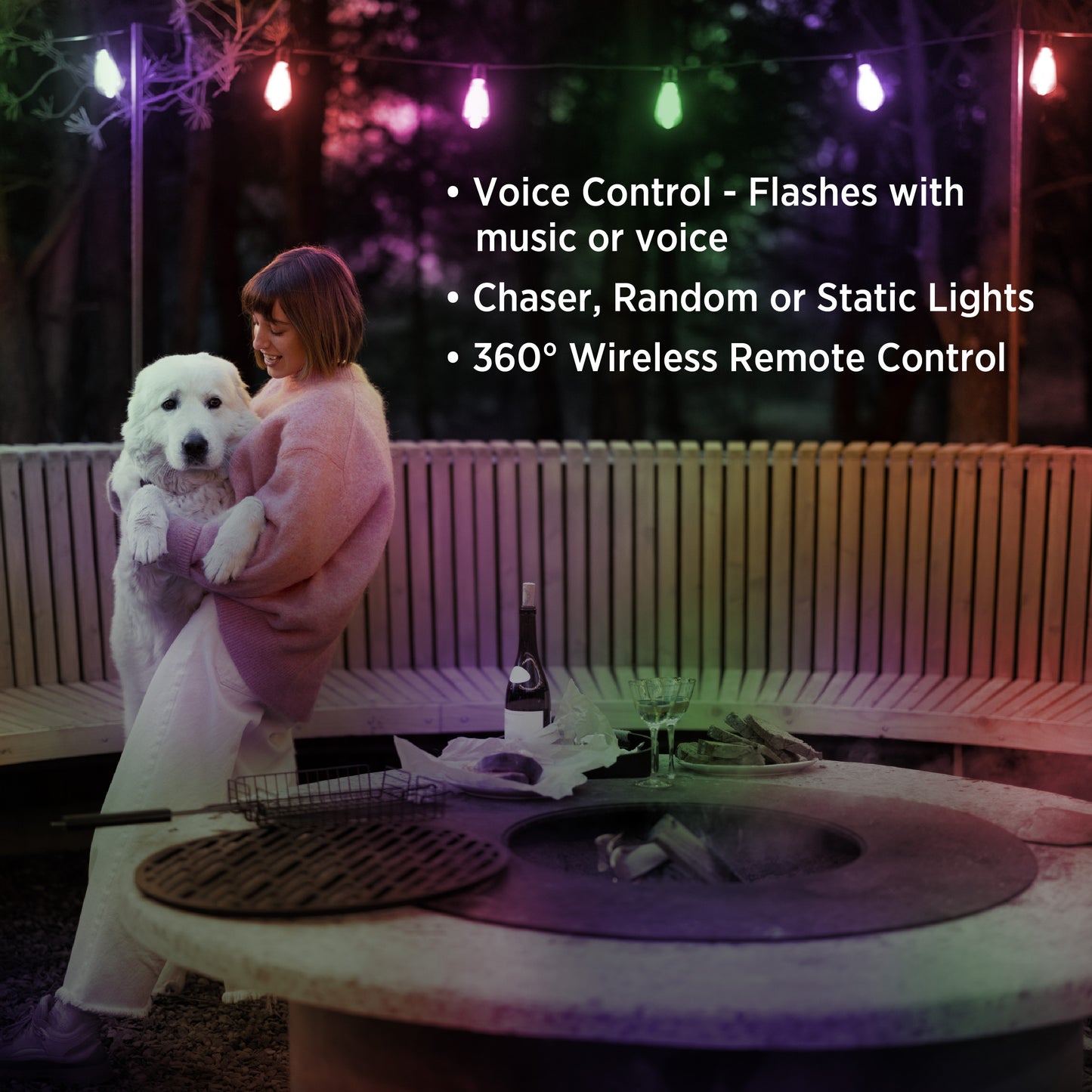 • Voice Control - Flashes with music or voice
• Chaser, Random or Static Lights
• 360° Wireless Remote Control