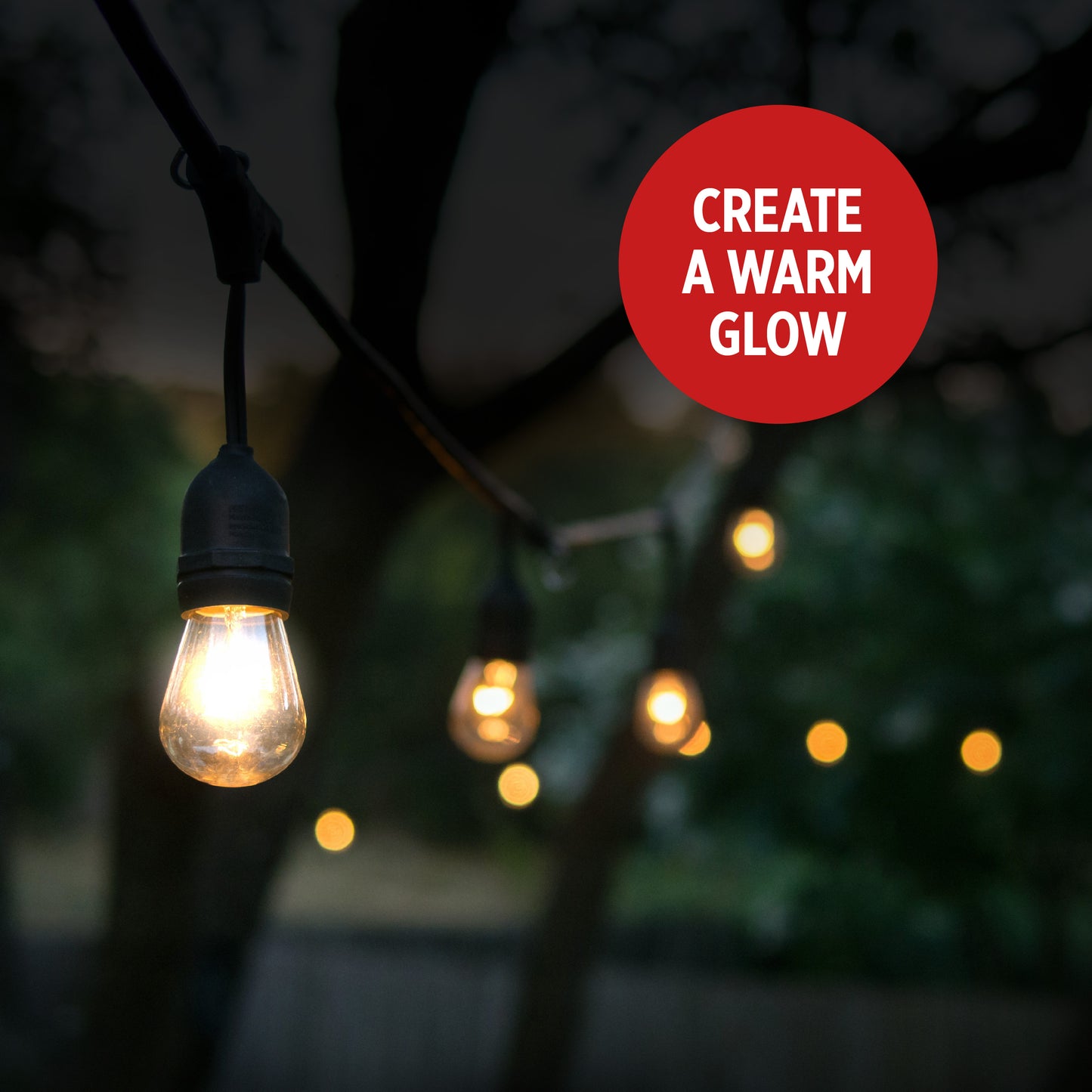 CREATE A WARM GLOW